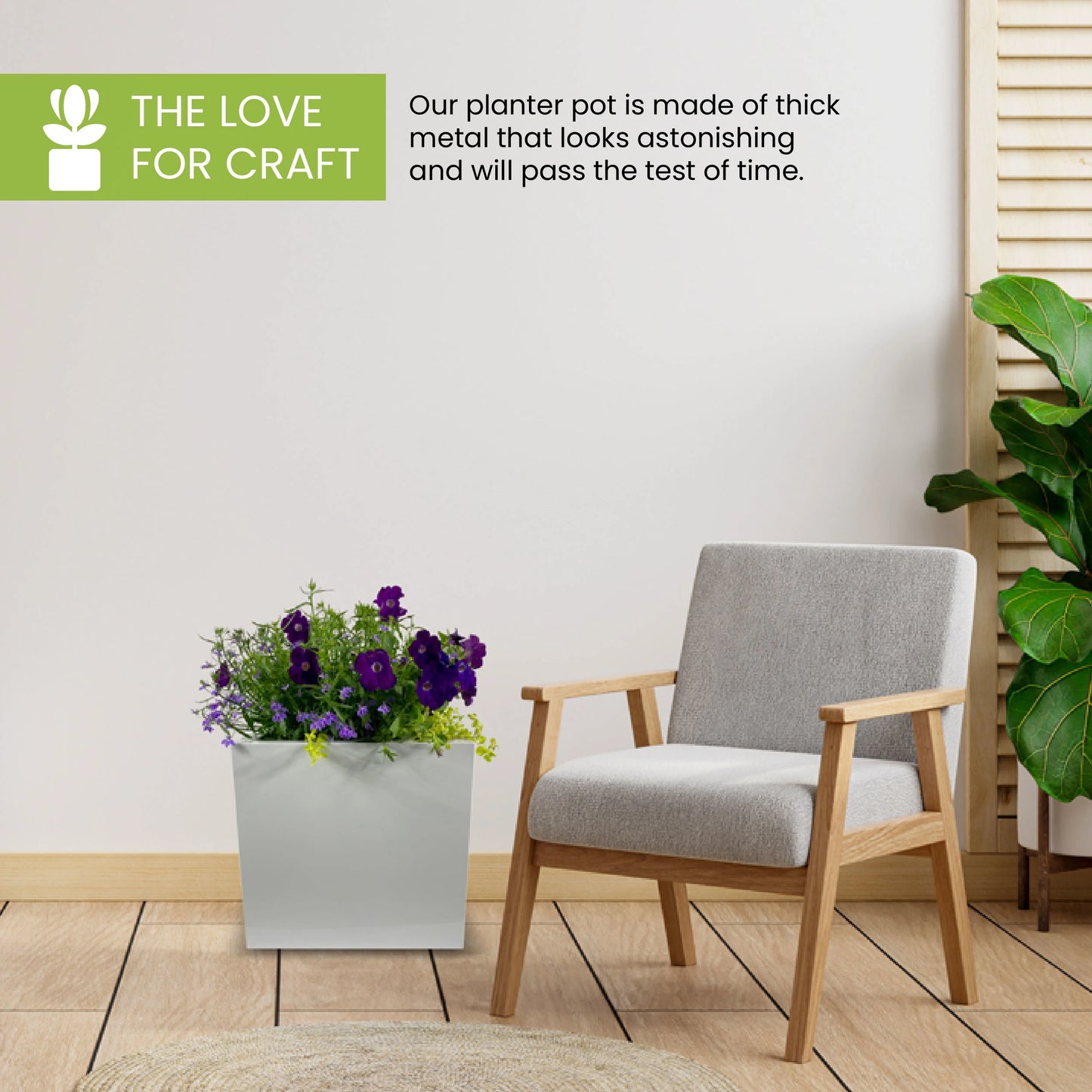 THE LOVE FOR CRAFT

Our planter pot is made of thick metal that looks astonishing and will pass the test of time.